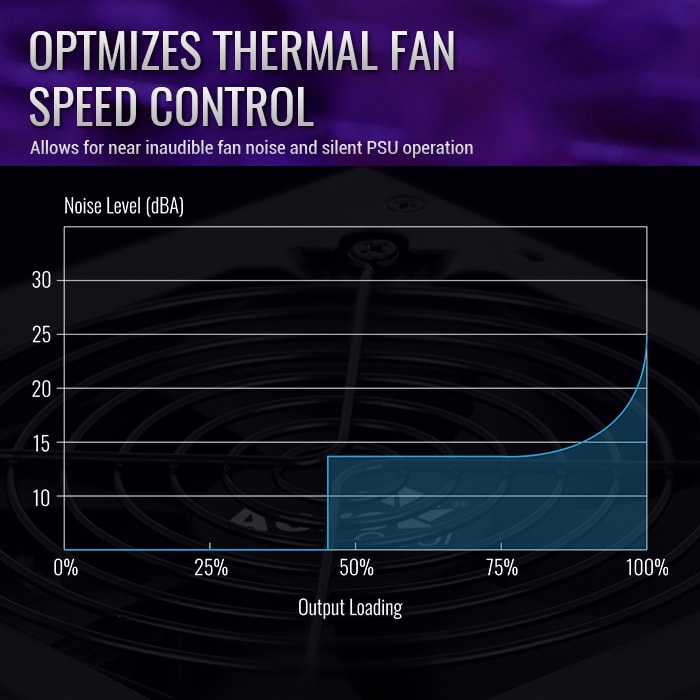 OPTMIZES THERMAL FAN SPEED CONTROL

Allows for near inaudible fan noise and silent PSU operation

Noise Level (dBA)

30

25

20

15

10

0%

25%

50%

75%

100%

Output Loading