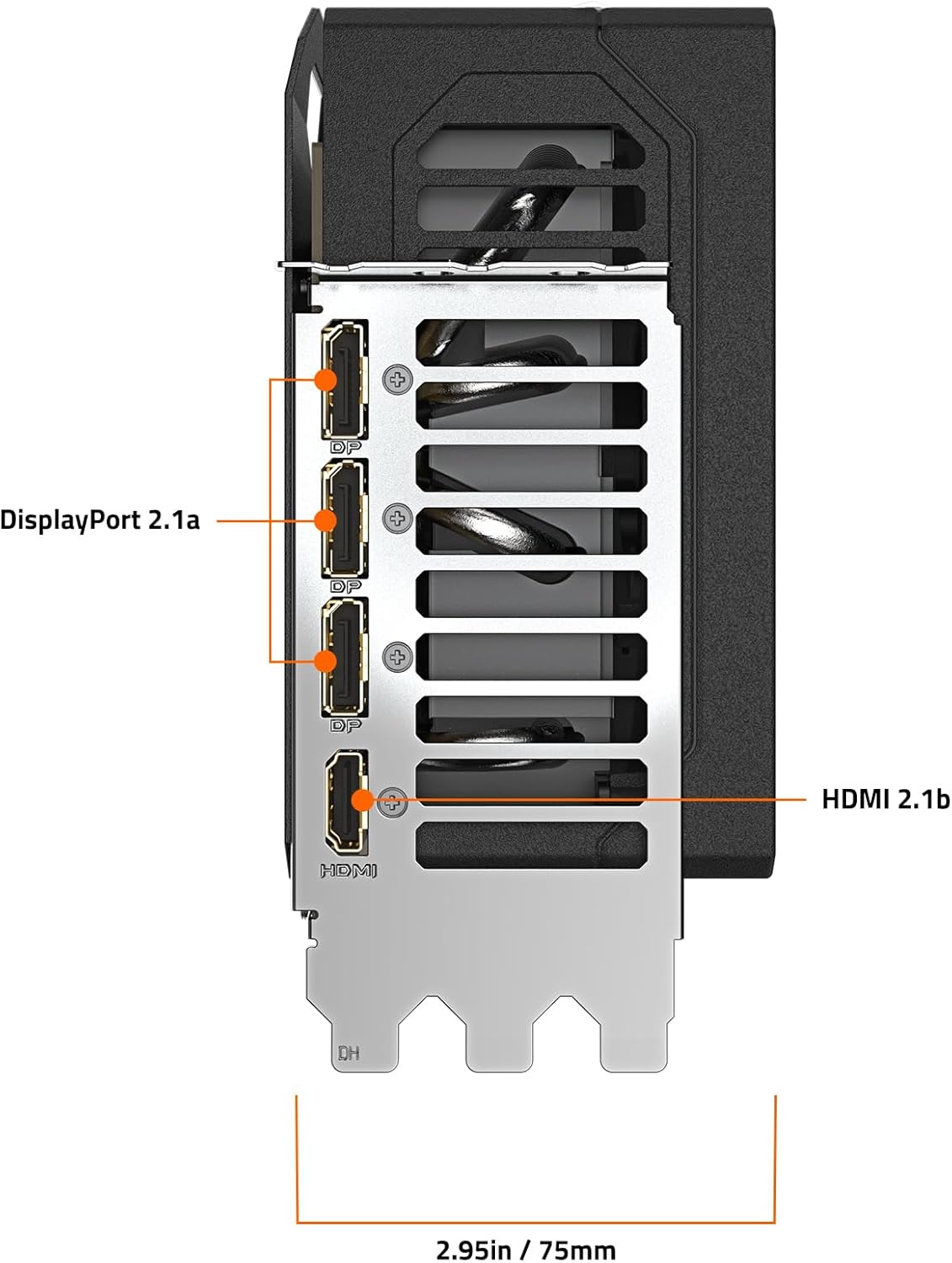 DP
DisplayPort 2.1a
DP
DP
HDMI 2.1b
HDMI
DH
2.95in / 75mm